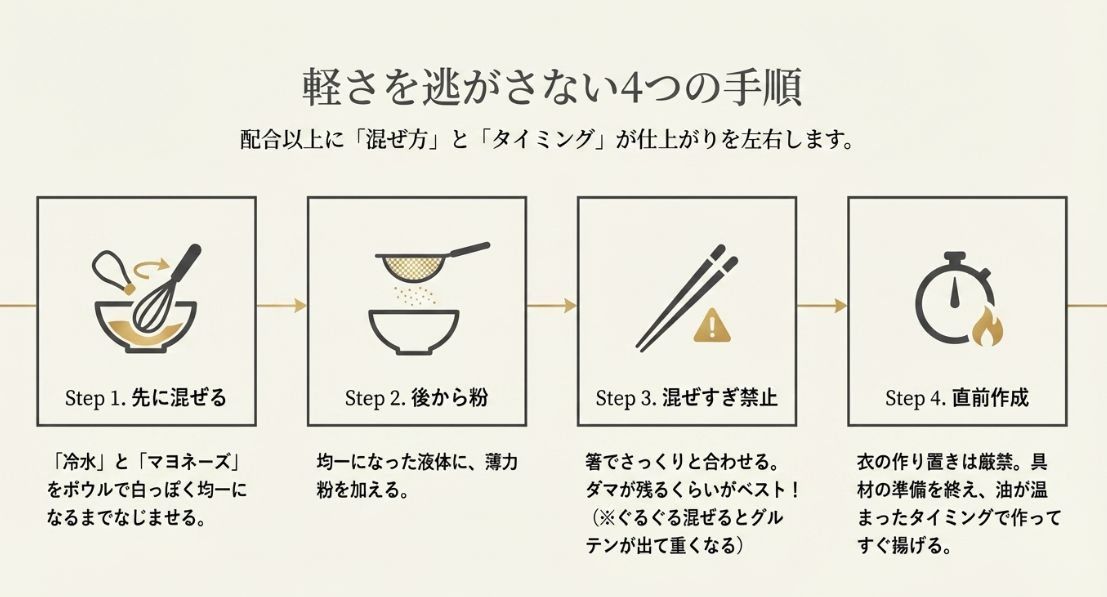 軽さを逃がさない4つの手順

配合以上に「混ぜ方」と「タイミング」が仕上がりを左右します。

Step 1. 先に混ぜる

「冷水」と「マヨネーズ」をボウルで白っぽく均一になるまでなじませる。

Step 2. 後から粉

均一になった液体に、薄力粉を加える。

Step 3. 混ぜすぎ禁止

箸でさっくりと合わせる。ダマが残るくらいがベスト！（※ぐるぐる混ぜるとグルテンが出て重くなる）

Step 4. 直前作成

衣の作り置きは厳禁。具材の準備を終え、油が温まったタイミングで作ってすぐ揚げる。