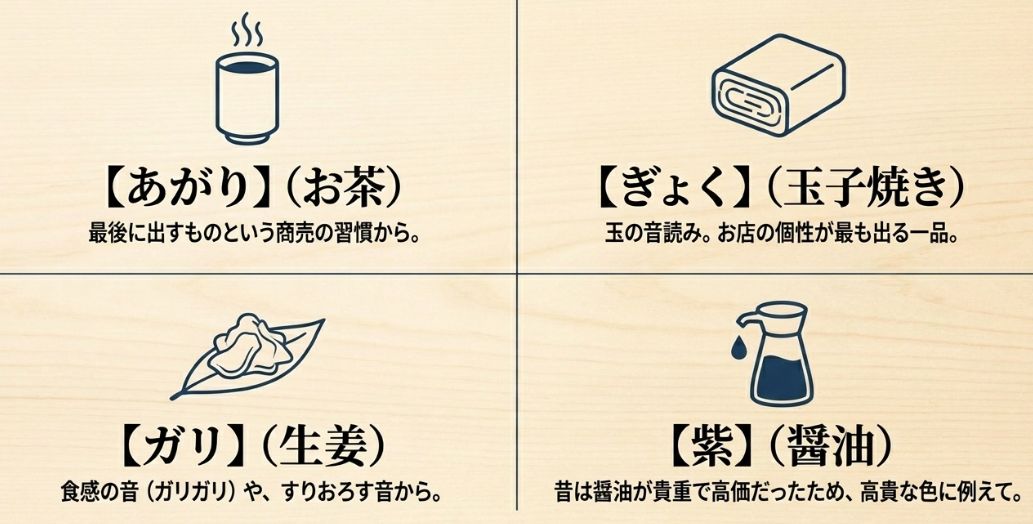 【あがり】(お茶)
最後に出すものという商売の習慣から。

【ぎょく】(玉子焼き)
玉の音読み。お店の個性が最も出る一品。

【ガリ】(生姜)
食感の音（ガリガリ）や、すりおろす音から。

【紫】(醤油)
昔は醤油が貴重で高価だったため、高貴な色に例えて。