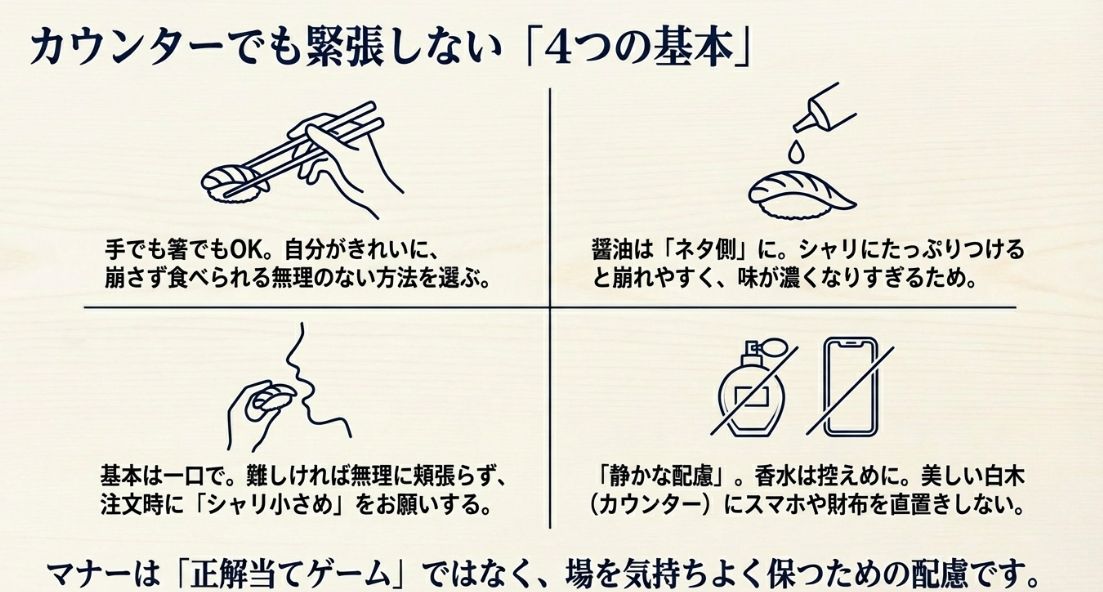 カウンターでも緊張しない「4つの基本」

手でも箸でもOK。自分がきれいに、崩さず食べられる無理のない方法を選ぶ。

醤油は「ネタ側」に。シャリにたっぷりつけると崩れやすく、味が濃くなりすぎるため。

基本は一口で。難しければ無理に頬張らず、注文時に「シャリ小さめ」をお願いする。

「静かな配慮」。香水は控えめに。美しい白木（カウンター）にスマホや財布を直置きしない。

マナーは「正解当てゲーム」ではなく、場を気持ちよく保つための配慮です。