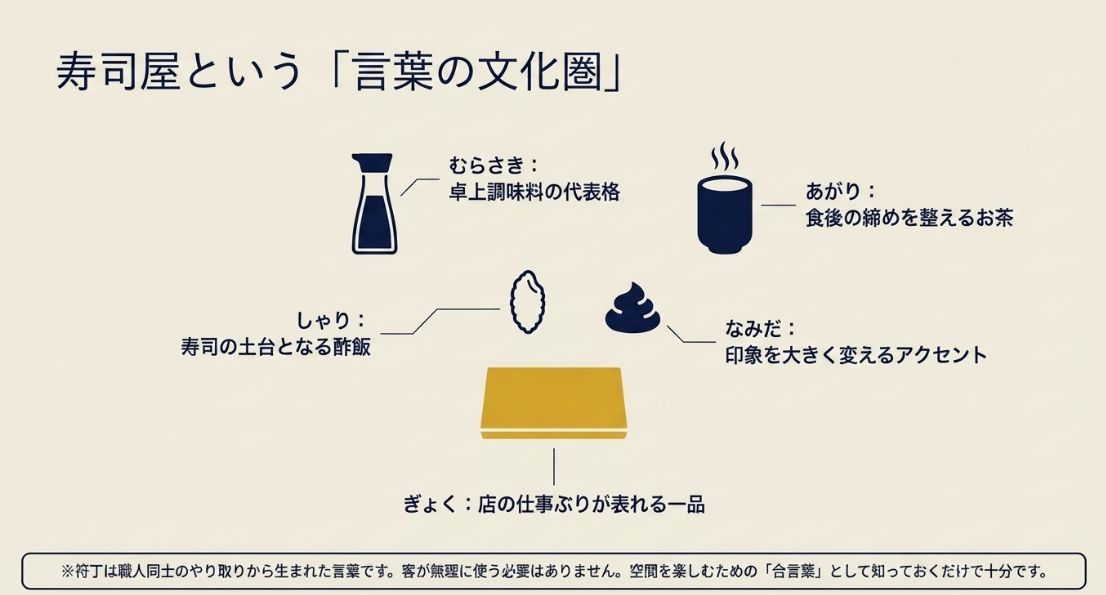 寿司屋という「言葉の文化圏」

むらさき：
卓上調味料の代表格

あがり：
食後の締めを整えるお茶

しゃり：
寿司の土台となる酢飯

なみだ：
印象を大きく変えるアクセント

ぎょく：店の仕事ぶりが表れる一品

※符丁は職人同士のやり取りから生まれた言葉です。客が無理に使う必要はありません。空間を楽しむための「合言葉」として知っておくだけで十分です。