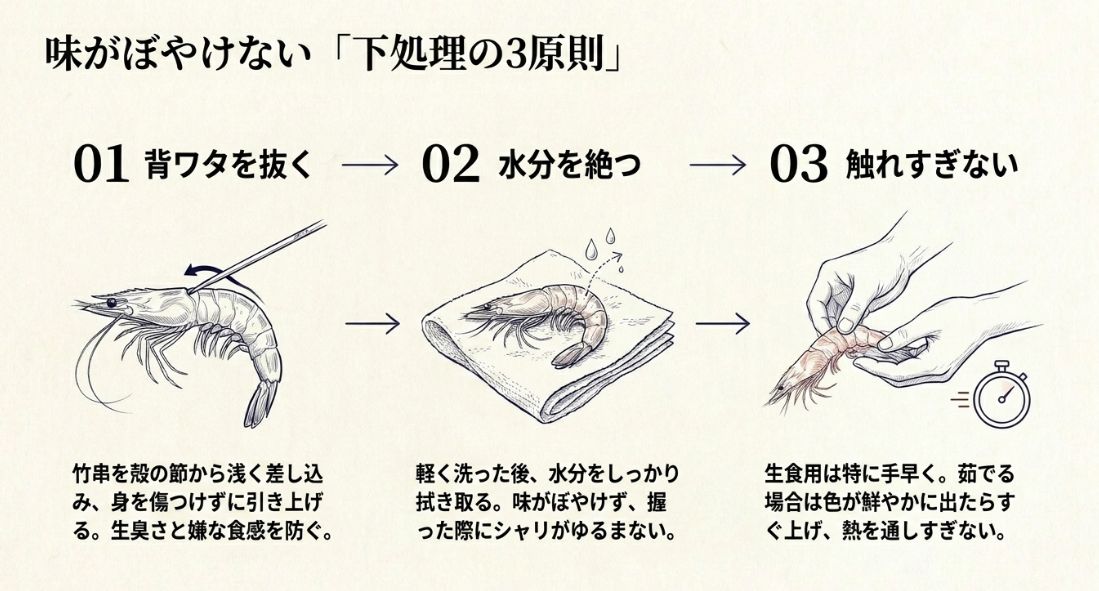 味がぼやけない「下処理の3原則」

01 背ワタを抜く → 02 水分を絶つ → 03 触れすぎない

竹串を殻の節から浅く差し込み、身を傷つけずに引き上げる。生臭さと嫌な食感を防ぐ。

軽く洗った後、水分をしっかり拭き取る。味がぼやけず、握った際にシャリがゆるまない。

生食用は特に手早く。茹でる場合は色が鮮やかに出たらすぐ上げ、熱を通しすぎない。