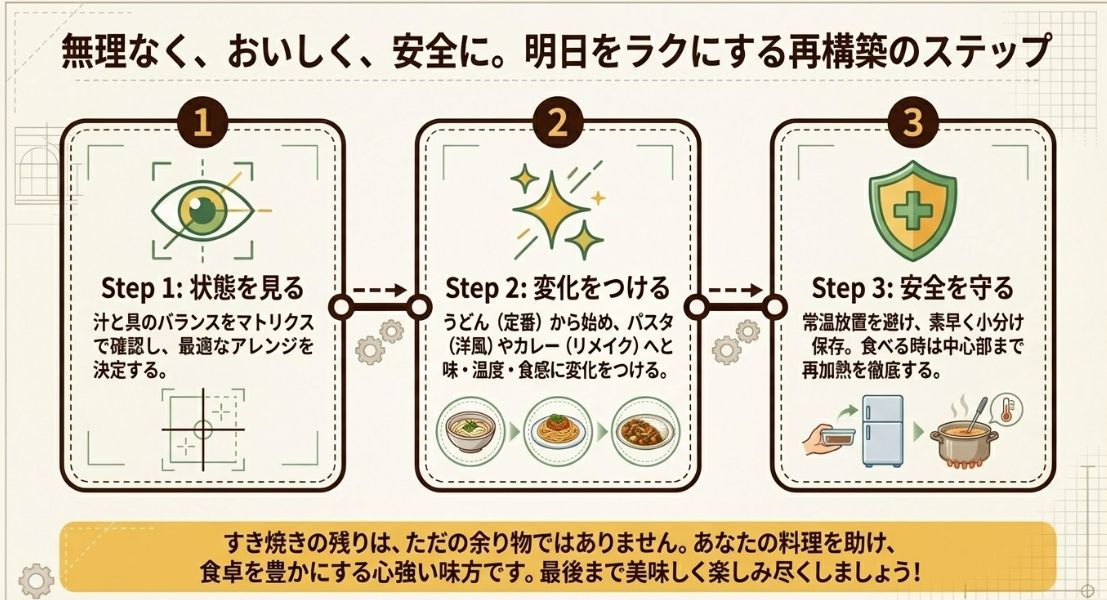 無理なく、おいしく、安全に。明日をラクにする再構築のステップ

1

Step 1: 状態を見る

汁と具のバランスをマトリクスで確認し、最適なアレンジを決定する。

2

Step 2: 変化をつける

うどん（定番）から始め、パスタ（洋風）やカレー（リメイク）へと味・温度・食感に変化をつける。

3

Step 3: 安全を守る

常温放置を避け、素早く小分け保存。食べる時は中心部まで再加熱を徹底する。

すき焼きの残りは、ただの余り物ではありません。あなたの料理を助け、食卓を豊かにする心強い味方です。最後まで美味しく楽しみ尽くしましょう！