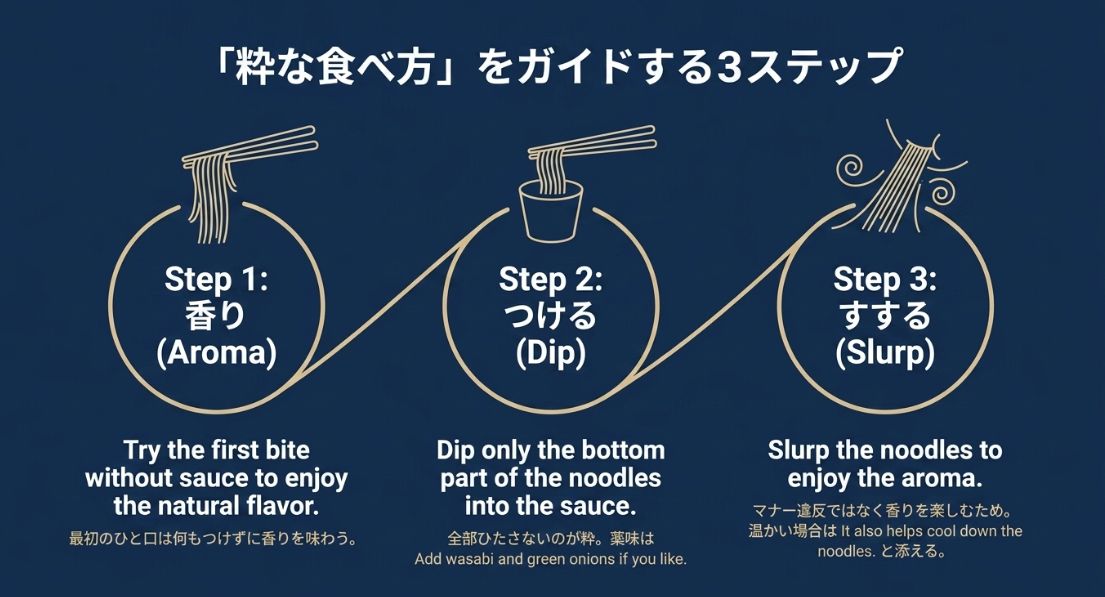 「粋な食べ方」をガイドする3ステップ

Step 1:
香り
(Aroma)

Try the first bite without sauce to enjoy the natural flavor.

最初のひと口は何もつけずに香りを味わう。

Step 2:
つける
(Dip)

Dip only the bottom part of the noodles into the sauce.

全部ひたさないのが粋。薬味は Add wasabi and green onions if you like.

Step 3:
すする
(Slurp)

Slurp the noodles to enjoy the aroma.

マナー違反ではなく香りを楽しむため。温かい場合は It also helps cool down the noodles. と添える。