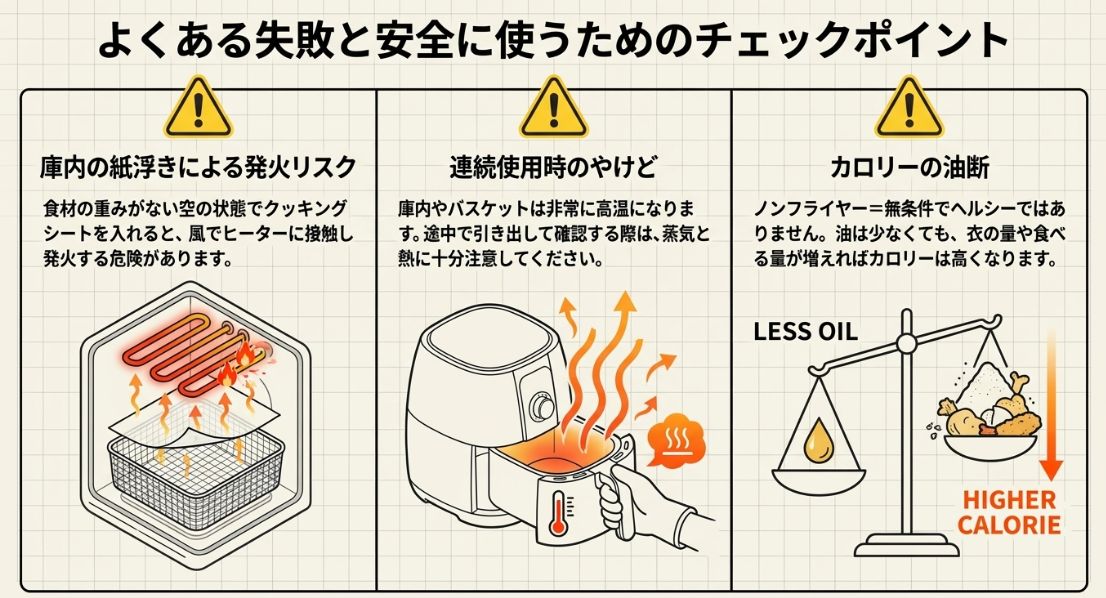 よくある失敗と安全に使うためのチェックポイント

庫内の紙浮きによる発火リスク

食材の重みがない空の状態でクッキングシートを入れると、風でヒーターに接触し発火する危険があります。

連続使用時のやけど

庫内やバスケットは非常に高温になります。途中で引き出して確認する際は、蒸気と熱に十分注意してください。

カロリーの油断

ノンフライヤー＝無条件でヘルシーではありません。油は少なくても、衣の量や食べる量が増えればカロリーは高くなります。

LESS OIL

HIGHER CALORIE