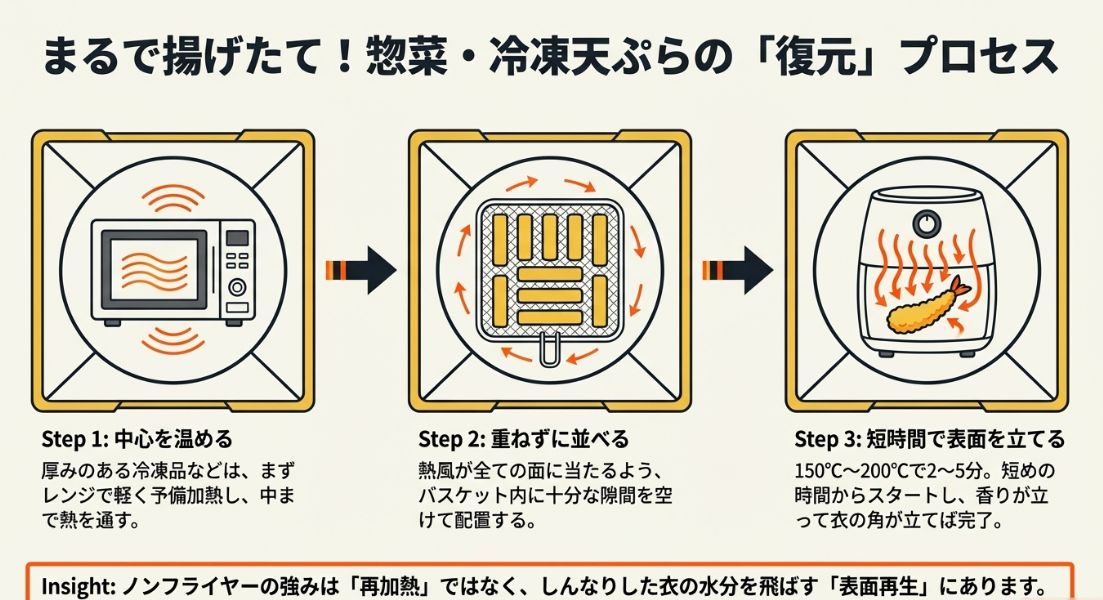 まるで揚げたて！惣菜・冷凍天ぷらの「復元」プロセス

Step 1: 中心を温める
厚みのある冷凍品などは、まずレンジで軽く予備加熱し、中まで熱を通す。

Step 2: 重ねずに並べる
熱風が全ての面に当たるよう、バスケット内に十分な隙間を空けて配置する。

Step 3: 短時間で表面を立てる
150℃〜200℃で2〜5分。短めの時間からスタートし、香りが立って衣の角が立てば完了。

Insight: ノンフライヤーの強みは「再加熱」ではなく、しんなりした衣の水分を飛ばす「表面再生」にあります。