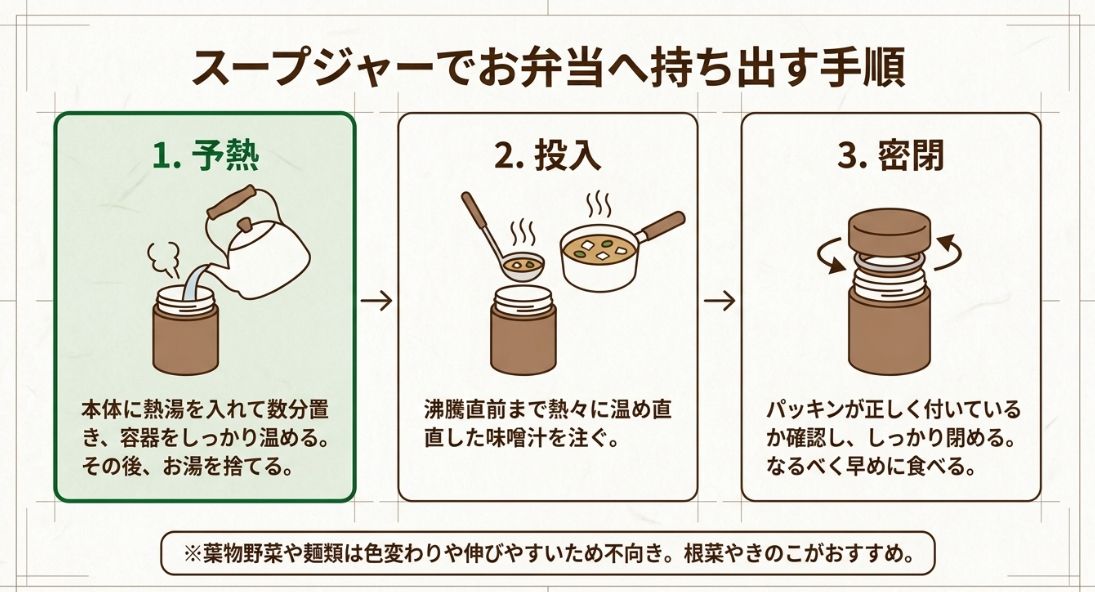 スープジャーでお弁当へ持ち出す手順

1. 予熱

本体に熱湯を入れて数分置き、容器をしっかり温める。その後、お湯を捨てる。

→

2. 投入

沸騰直前まで熱々に温め直直した味噌汁を注ぐ。

→

3. 密閉

パッキンが正しく付いているか確認し、しっかり閉める。なるべく早めに食べる。

※葉物野菜や麺類は色変わりや伸びやすいため不向き。根菜やきのこがおすすめ。