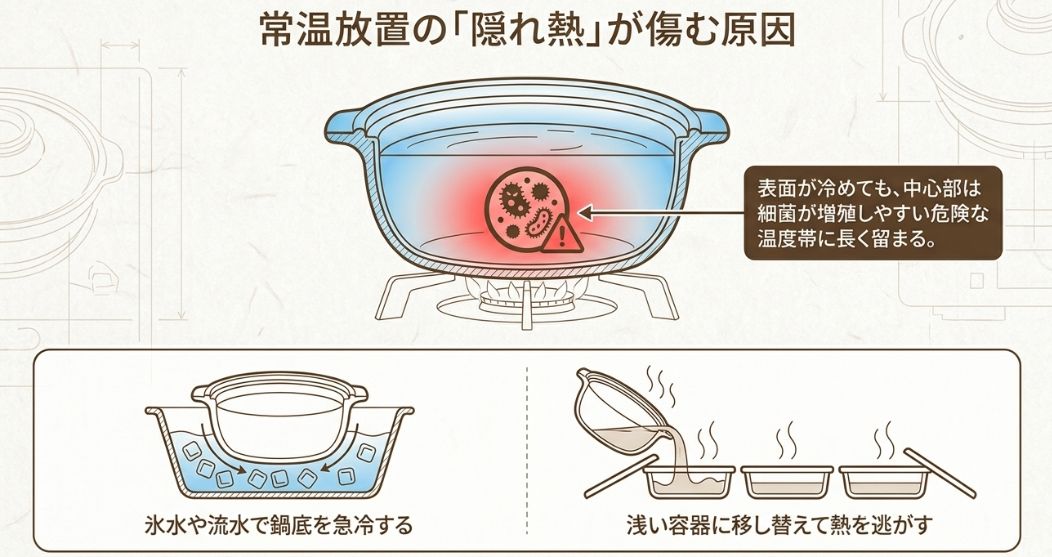 常温放置の「隠れ熱」が傷む原因

表面が冷めても、中心部は細菌が増殖しやすい危険な温度帯に長く留まる。

氷水や流水で鍋底を急冷する

浅い容器に移し替えて熱を逃がす