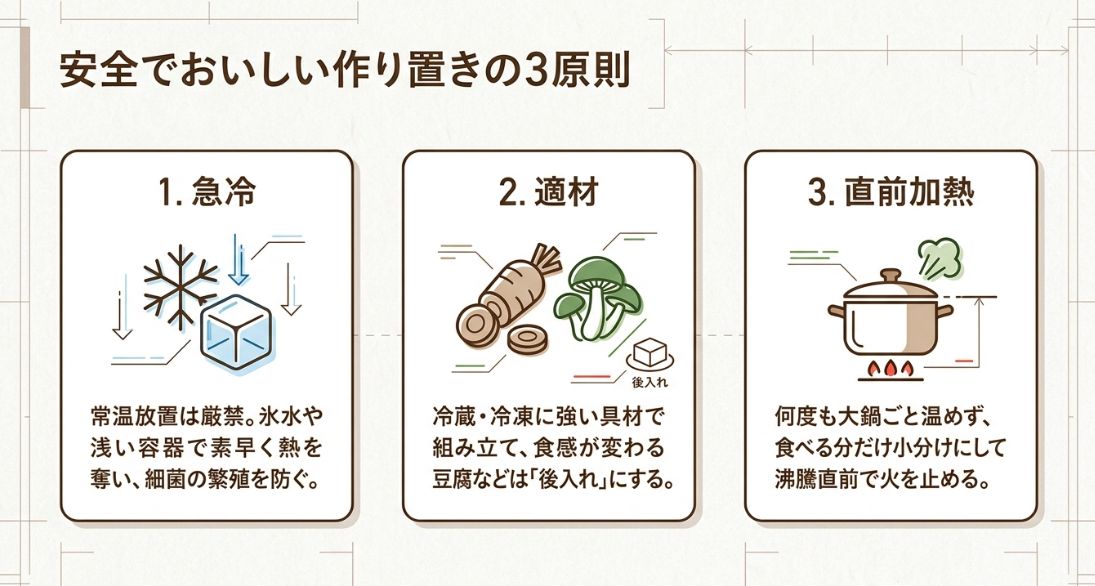 安全でおいしい作り置きの3原則

1. 急冷

常温放置は厳禁。氷水や浅い容器で素早く熱を奪い、細菌の繁殖を防ぐ。

2. 適材

後入れ

冷蔵・冷凍に強い具材で組み立て、食感が変わる豆腐などは「後入れ」にする。

3. 直前加熱

何度も大鍋ごと温めず、食べる分だけ小分けにして沸騰直前で火を止める。