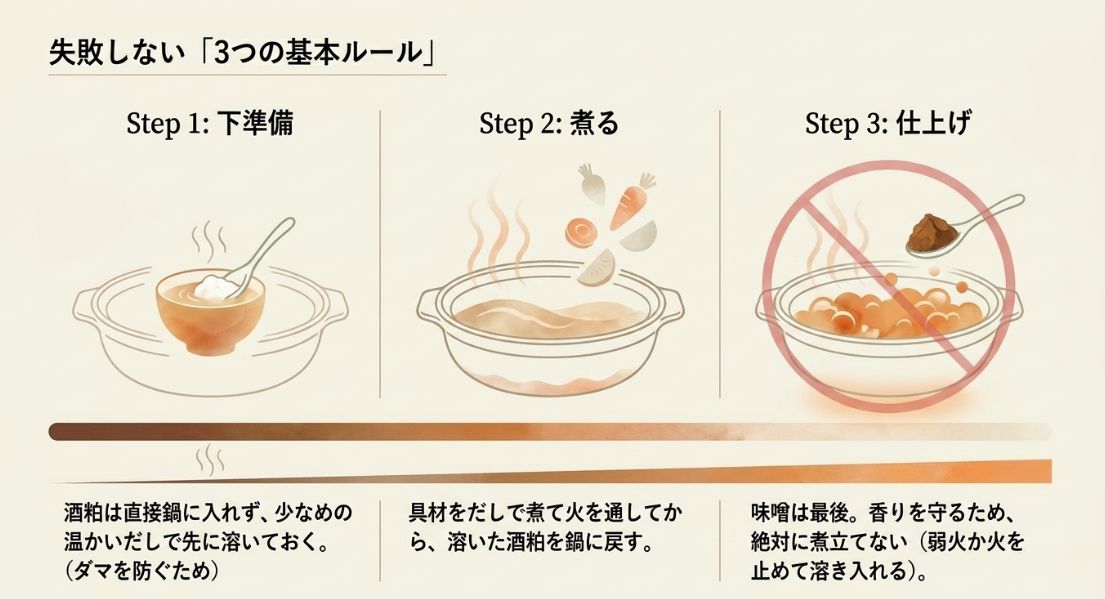 失敗しない「3つの基本ルール」

Step 1: 下準備

Step 2: 煮る

Step 3: 仕上げ

酒粕は直接鍋に入れず、少なめの温かいだしで先に溶いておく。（ダマを防ぐため）

具材をだしで煮て火を通してから、溶いた酒粕を鍋に戻す。

味噌は最後。香りを守るため、絶対に煮立てない（弱火か火を止めて溶き入れる）。