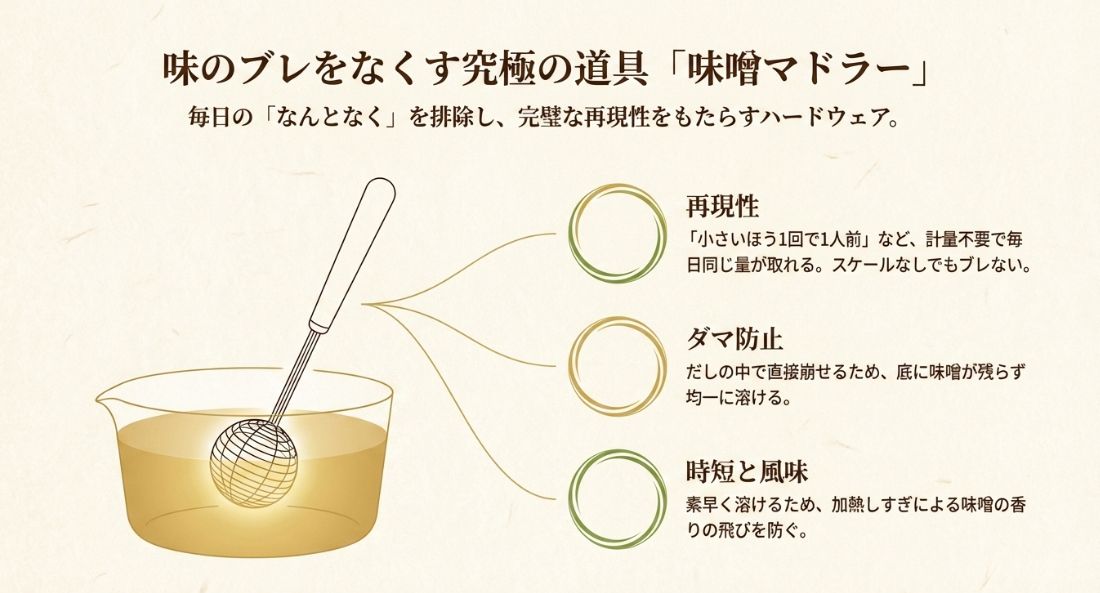 味のブレをなくす究極の道具「味噌マドラー」

毎日の「なんとなく」を排除し、完璧な再現性をもたらすハードウェア。

再現性

「小さいほう1回で1人前」など、計量不要で毎日同じ量が取れる。スケールなしでもブレない。

ダマ防止

だしの中で直接崩せるため、底に味噌が残らず均一に溶ける。

時短と風味

素早く溶けるため、加熱しすぎによる味噌の香りの飛びを防ぐ。