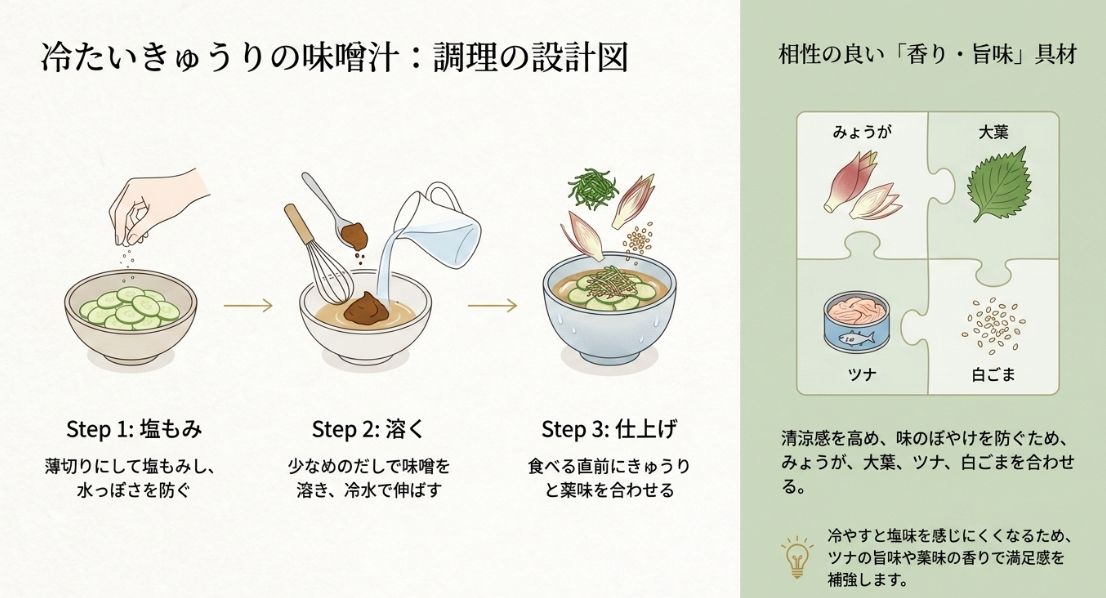 冷たいきゅうりの味噌汁：調理の設計図

Step 1: 塩もみ

薄切りにして塩もみし、水っぽさを防ぐ

Step 2: 溶く

少なめのだしで味噌を溶き、冷水で伸ばす

Step 3: 仕上げ

食べる直前にきゅうりと薬味を合わせる

相性の良い「香り・旨味」具材

みょうが

大葉

ツナ

白ごま

清涼感を高め、味のぼやけを防ぐため、みょうが、大葉、ツナ、白ごまを合わせる。

冷やすと塩味を感じにくくなるため、ツナの旨味や薬味の香りで満足感を補強します。