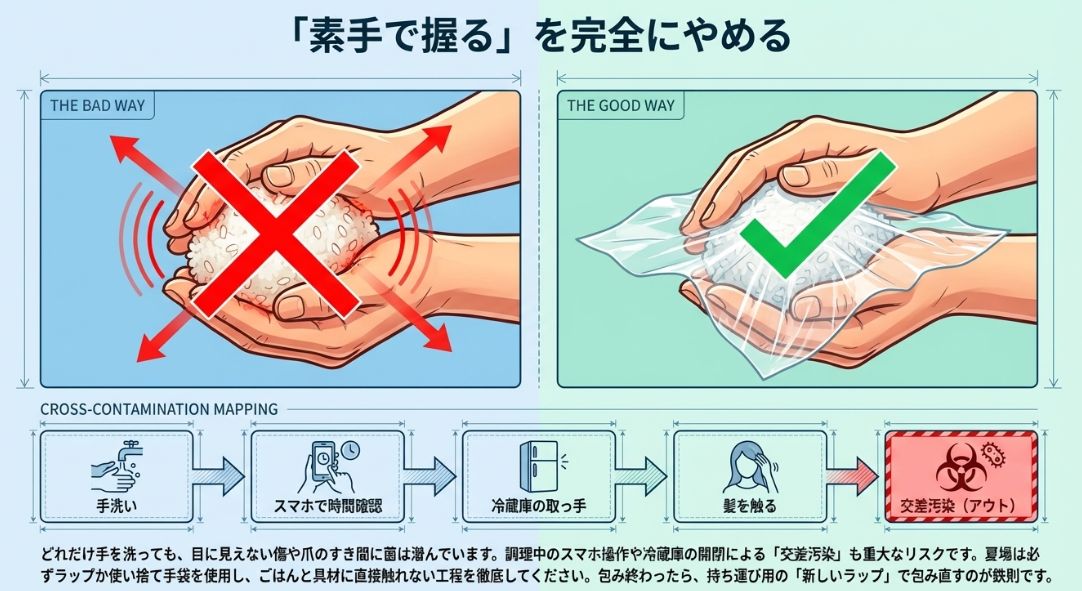 「素手で握る」を完全にやめる

THE BAD WAY

THE GOOD WAY

CROSS-CONTAMINATION MAPPING

手洗い

スマホで時間確認

冷蔵庫の取っ手

髪を触る

交差汚染（アウト）

どれだけ手を洗っても、目に見えない傷や爪のすき間に菌は潜んでいます。調理中のスマホ操作や冷蔵庫の開閉による「交差汚染」も重大なリスクです。夏場は必ずラップか使い捨て手袋を使用し、ごはんと具材に直接触れない工程を徹底してください。包み終わったら、持ち運び用の「新しいラップ」で包み直すのが鉄則です。