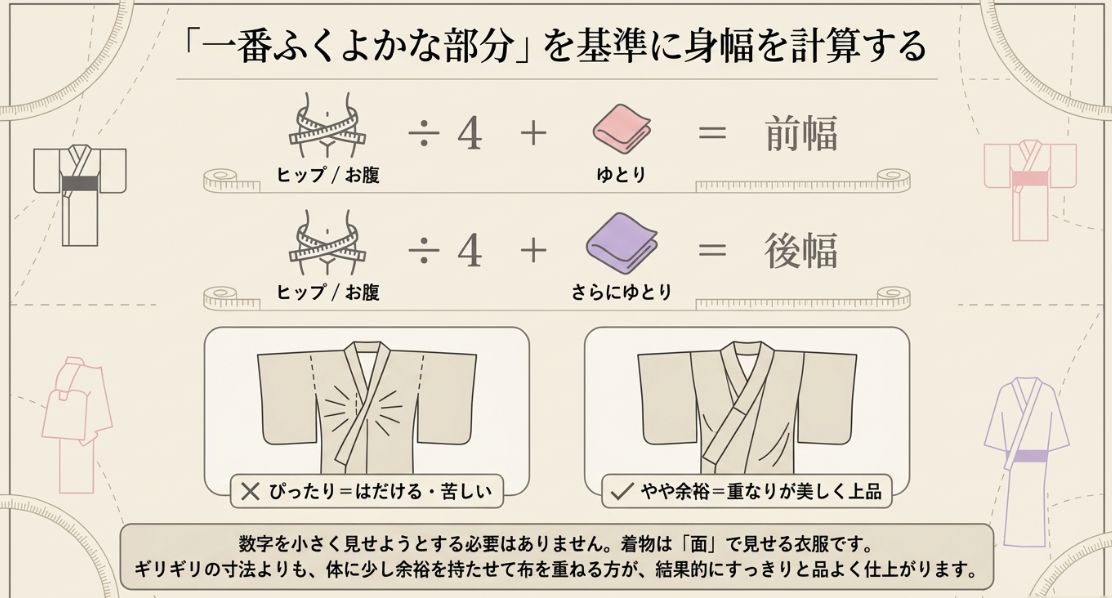 「一番ふくよかな部分」を基準に身幅を計算する

ヒップ / お腹 ÷ 4 + ゆとり = 前幅

ヒップ / お腹 ÷ 4 + さらにゆとり = 後幅

✕ ぴったり＝はだける・苦しい

✓ やや余裕＝重なりが美しく上品

数字を小さく見せようとする必要はありません。着物は「面」で見せる衣服です。
ギリギリの寸法よりも、体に少し余裕を持たせて布を重ねる方が、結果的にすっきりと品よく仕上がります。