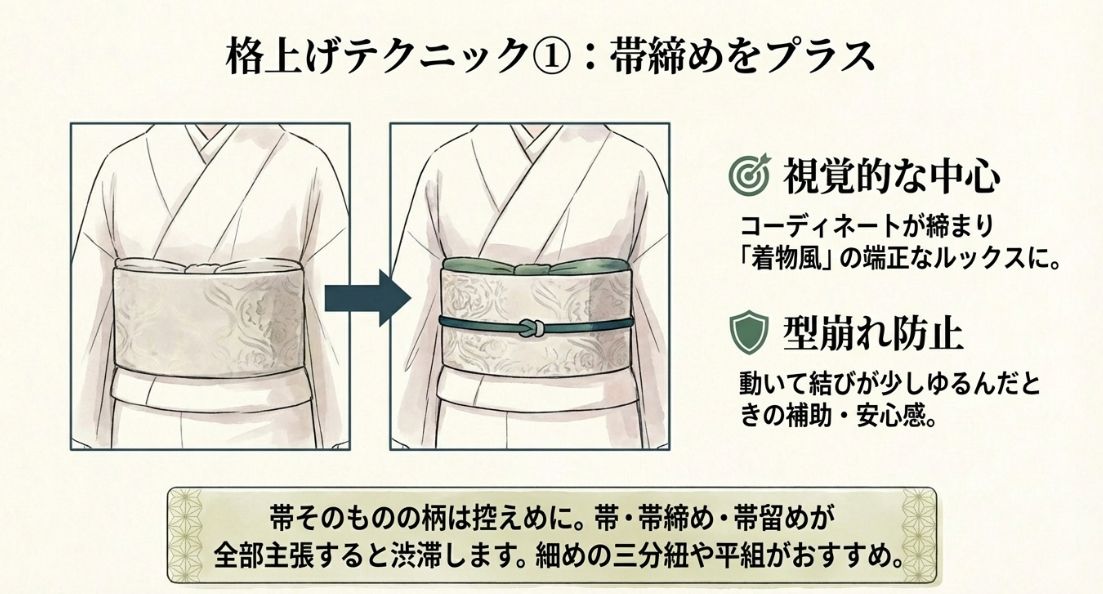 格上げテクニック①：帯締めをプラス

視覚的な中心

コーディネートが締まり「着物風」の端正なルックスに。

型崩れ防止

動いて結びが少しゆるんだときの補助・安心感。

帯そのものの柄は控えめに。帯・帯締め・帯留めが全部主張すると渋滞します。細めの三分紐や平組がおすすめ。