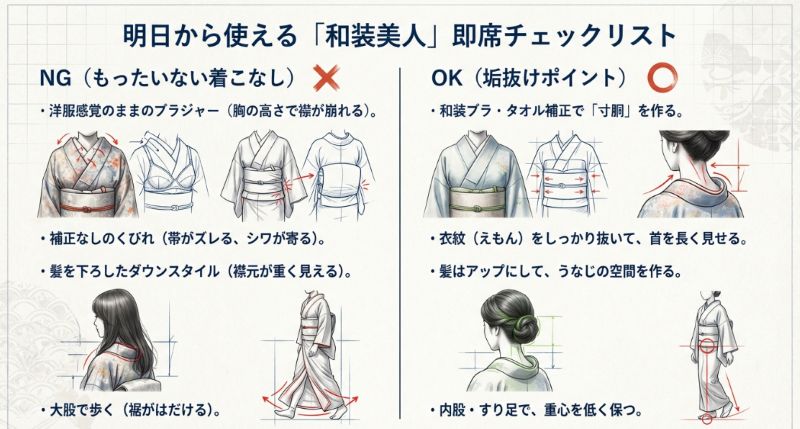 明日から使える「和装美人」即席チェックリスト

NG（もったいない着こなし）

・洋服感覚のままのブラジャー（胸の高さで襟が崩れる）。

・補正なしのくびれ（帯がズレる、シワが寄る）。

・髪を下ろしたダウンスタイル（襟元が重く見える）。

・大股で歩く（裾がはだける）。

OK（垢抜けポイント）

・和装ブラ・タオル補正で「寸胴」を作る。

・衣紋（えもん）をしっかり抜いて、首を長く見せる。

・髪はアップにして、うなじの空間を作る。

・内股・すり足で、重心を低く保つ。