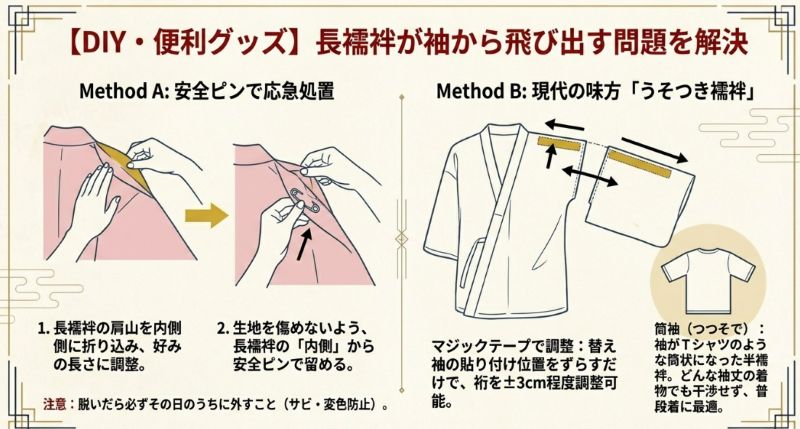 【DIY・便利グッズ】長襦袢が袖から飛び出す問題を解決

Method A: 安全ピンで応急処置

1. 長襦袢の肩山を内側側に折り込み、好みの長さに調整。

2. 生地を傷めないよう、長襦袢の「内側」から安全ピンで留める。

注意：脱いだら必ずその日のうちに外すこと（サビ・変色防止）。

Method B: 現代の味方「うそつき襦袢」

マジックテープで調整：替え袖の貼り付け位置をずらすだけで、裄を±3cm程度調整可能。

筒袖（つつそで）：袖がTシャツのような筒状になった半襦袢。どんな袖丈の着物でも干渉せず、普段着に最適。