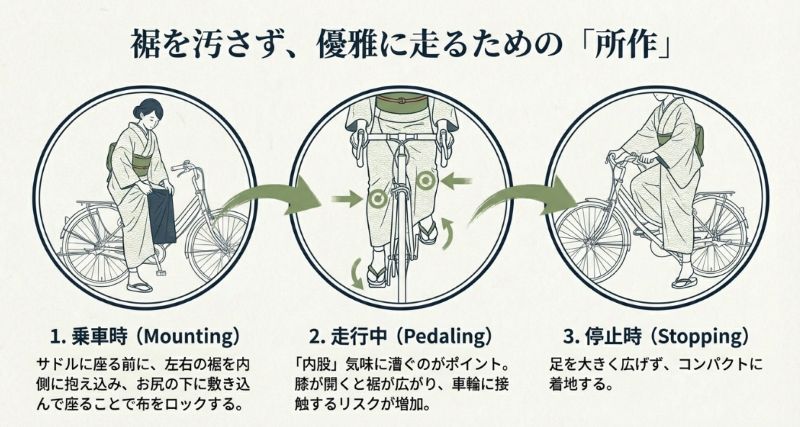 裾を汚さず、優雅に走るための「所作」

1. 乗車時（Mounting）
サドルに座る前に、左右の裾を内側に抱え込み、お尻の下に敷き込んで座ることで布をロックする。

2. 走行中（Pedaling）
「内股」気味に漕ぐのがポイント。膝が開くと裾が広がり、車輪に接触するリスクが増加。

3. 停止時（Stopping）
足を大きく広げず、コンパクトに着地する。