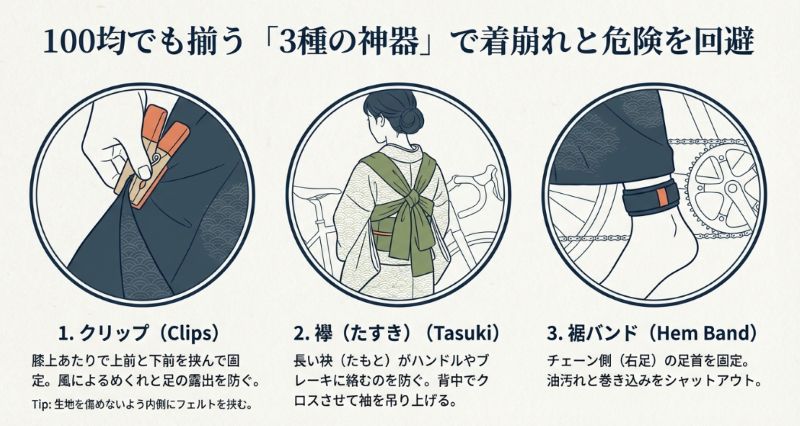 100均でも揃う「3種の神器」で着崩れと危険を回避

1. クリップ（Clips）

膝上あたりで上前と下前を挟んで固定。風によるめくれと足の露出を防ぐ。

Tip: 生地を傷めないよう内側にフェルトを挟む。

2. 襷（たすき）（Tasuki）

長い袂（たもと）がハンドルやブレーキに絡むのを防ぐ。背中でクロスさせて袖を吊り上げる。

3. 裾バンド（Hem Band）

チェーン側（右足）の足首を固定。油汚れと巻き込みをシャットアウト。