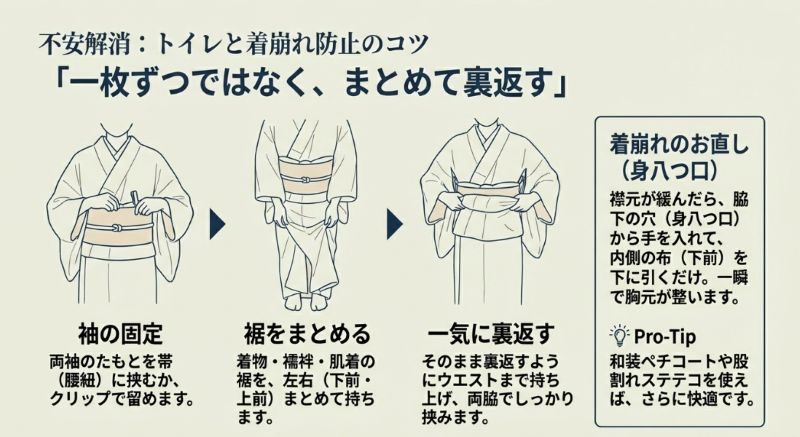 不安解消：トイレと着崩れ防止のコツ
「一枚ずつではなく、まとめて裏返す」

袖の固定
両袖のたもとを帯（腰紐）に挟むか、クリップで留めます。

裾をまとめる
着物・襦袢・肌着の裾を、左右（下前・上前）まとめて持ちます。

一気に裏返す
そのまま裏返すようにウエストまで持ち上げ、両脇でしっかり挟みます。

着崩れのお直し（身八つ口）
襟元が緩んだら、脇下の穴（身八つ口）から手を入れて、内側の布（下前）を下に引くだけ。一瞬で胸元が整います。

Pro-Tip
和装ペチコートや股割れステテコを使えば、さらに快適です。