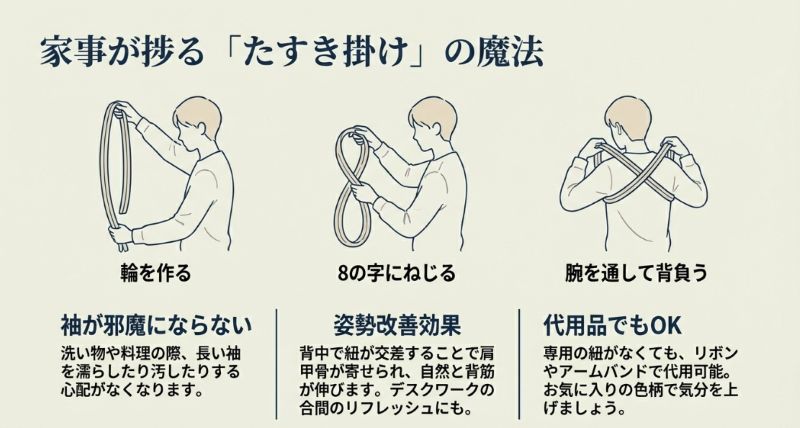 家事が捗る「たすき掛け」の魔法

輪を作る

8の字にねじる

腕を通して背負う

袖が邪魔にならない

洗い物や料理の際、長い袖を濡らしたり汚したりする心配がなくなります。

姿勢改善効果

背中で紐が交差することで肩甲骨が寄せられ、自然と背筋が伸びます。デスクワークの合間のリフレッシュにも。

代用品でもOK

専用の紐がなくても、リボンやアームバンドで代用可能。お気に入りの色柄で気分を上げましょう。