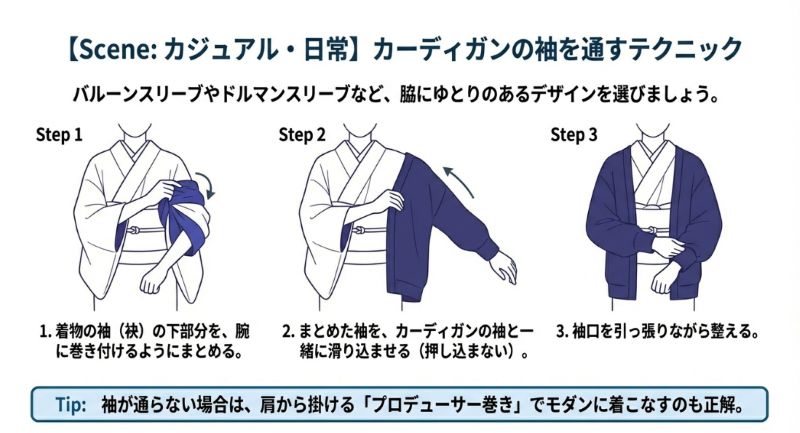 【Scene: カジュアル・日常】カーディガンの袖を通すテクニック

バルーンスリーブやドルマンスリーブなど、脇にゆとりのあるデザインを選びましょう。

Step 1

1. 着物の袖（袂）の下部分を、腕に巻き付けるようにまとめる。

Step 2

2. まとめた袖を、カーディガンの袖と一緒に滑り込ませる（押し込まない）。

Step 3

3. 袖口を引っ張りながら整える。

Tip: 袖が通らない場合は、肩から掛ける「プロデューサー巻き」でモダンに着こなすのも正解。