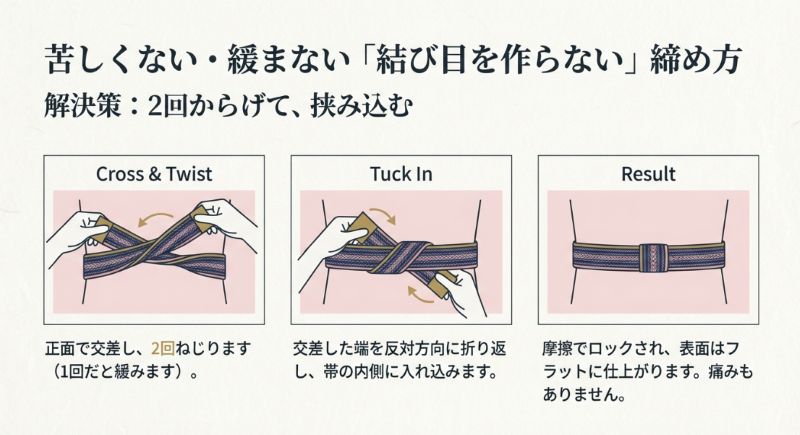 苦しくない・緩まない「結び目を作らない」締め方

解決策：2回からげて、挟み込む

Cross & Twist

正面で交差し、2回ねじります（1回だと緩みます）。

Tuck In

交差した端を反対方向に折り返し、帯の内側に入れ込みます。

Result

摩擦でロックされ、表面はフラットに仕上がります。痛みもありません。