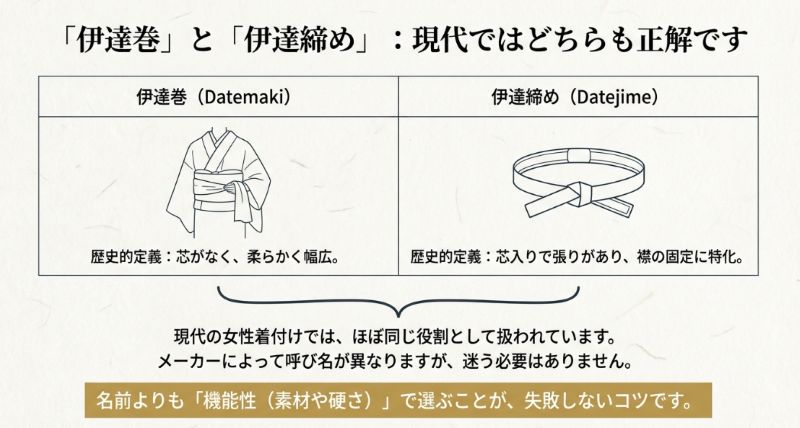 「伊達巻」と「伊達締め」：現代ではどちらも正解です

| 伊達巻（Datemaki） | 伊達締め（Datejime） |
|---|---|
| 歴史的定義：芯がなく、柔らかく幅広。 | 歴史的定義：芯入りで張りがあり、襟の固定に特化。 |

現代の女性着付けでは、ほぼ同じ役割として扱われています。
メーカーによって呼び名が異なりますが、迷う必要はありません。

名前よりも「機能性（素材や硬さ）」で選ぶことが、失敗しないコツです。