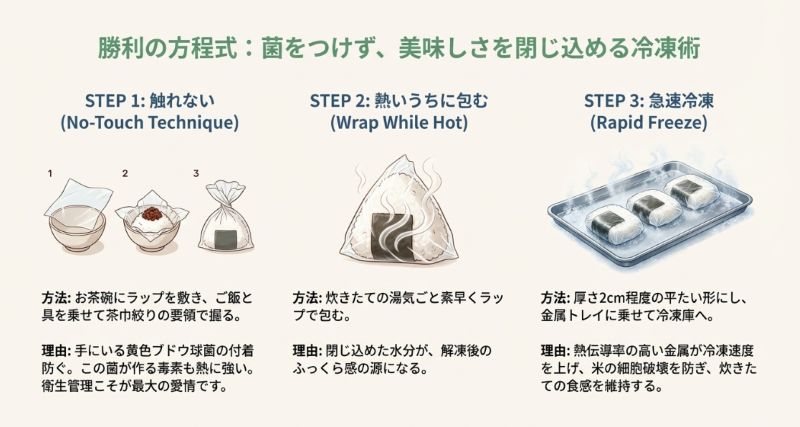 勝利の方程式：菌をつけず、美味しさを閉じ込める冷凍術

STEP 1: 触れない
(No-Touch Technique)

1 2 3

方法: お茶碗にラップを敷き、ご飯と具を乗せて茶巾絞りの要領で握る。

理由: 手にいる黄色ブドウ球菌の付着防ぐ。この菌が作る毒素も熱に強い。衛生管理こそが最大の愛情です。

STEP 2: 熱いうちに包む
(Wrap While Hot)

方法: 炊きたての湯気ごと素早くラップで包む。

理由: 閉じ込めた水分が、解凍後のふっくら感の源になる。

STEP 3: 急速冷凍
(Rapid Freeze)

方法: 厚さ2cm程度の平たい形にし、金属トレイに乗せて冷凍庫へ。

理由: 熱伝導率の高い金属が冷凍速度を上げ、米の細胞破壊を防ぎ、炊きたての食感を維持する。