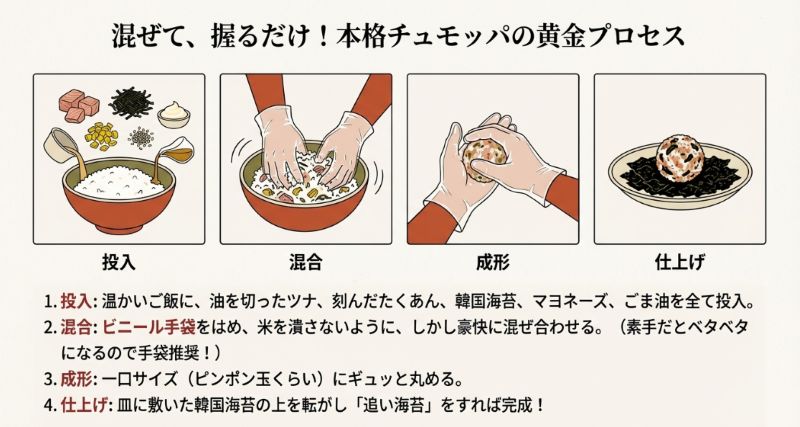 混ぜて、握るだけ！本格チュモッパの黄金プロセス

投入

混合

成形

仕上げ

1. 投入: 温かいご飯に、油を切ったツナ、刻んだたくあん、韓国海苔、マヨネーズ、ごま油を全て投入。
2. 混合: ビニール手袋をはめ、米を潰さないように、しかし豪快に混ぜ合わせる。（素手だとベタベタになるので手袋推奨！）
3. 成形: 一口サイズ（ピンポン玉くらい）にギュッと丸める。
4. 仕上げ: 皿に敷いた韓国海苔の上を転がし「追い海苔」をすれば完成！